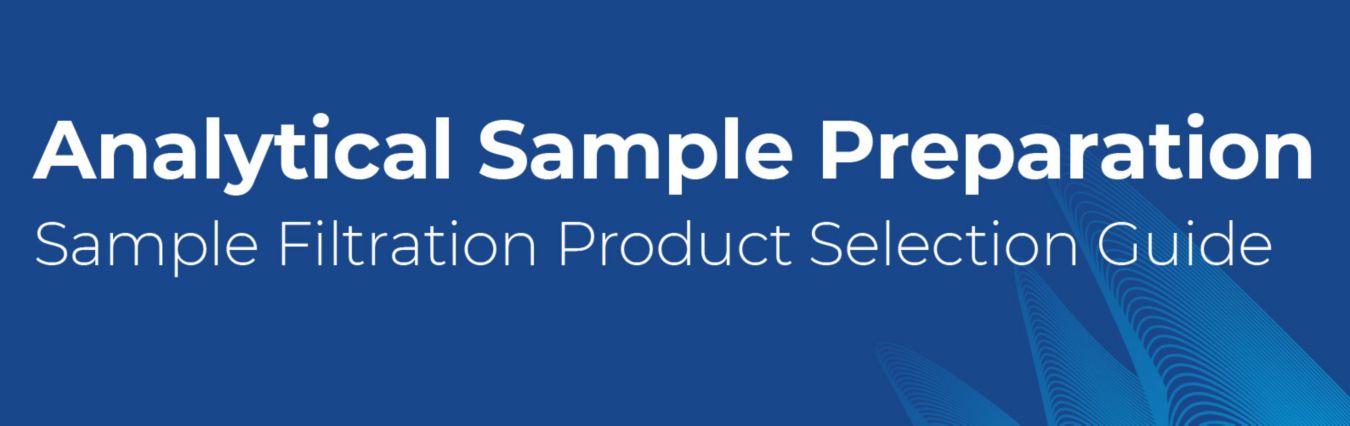 Analytical Sample Preparation
Sample Filtration Product Selection Guide