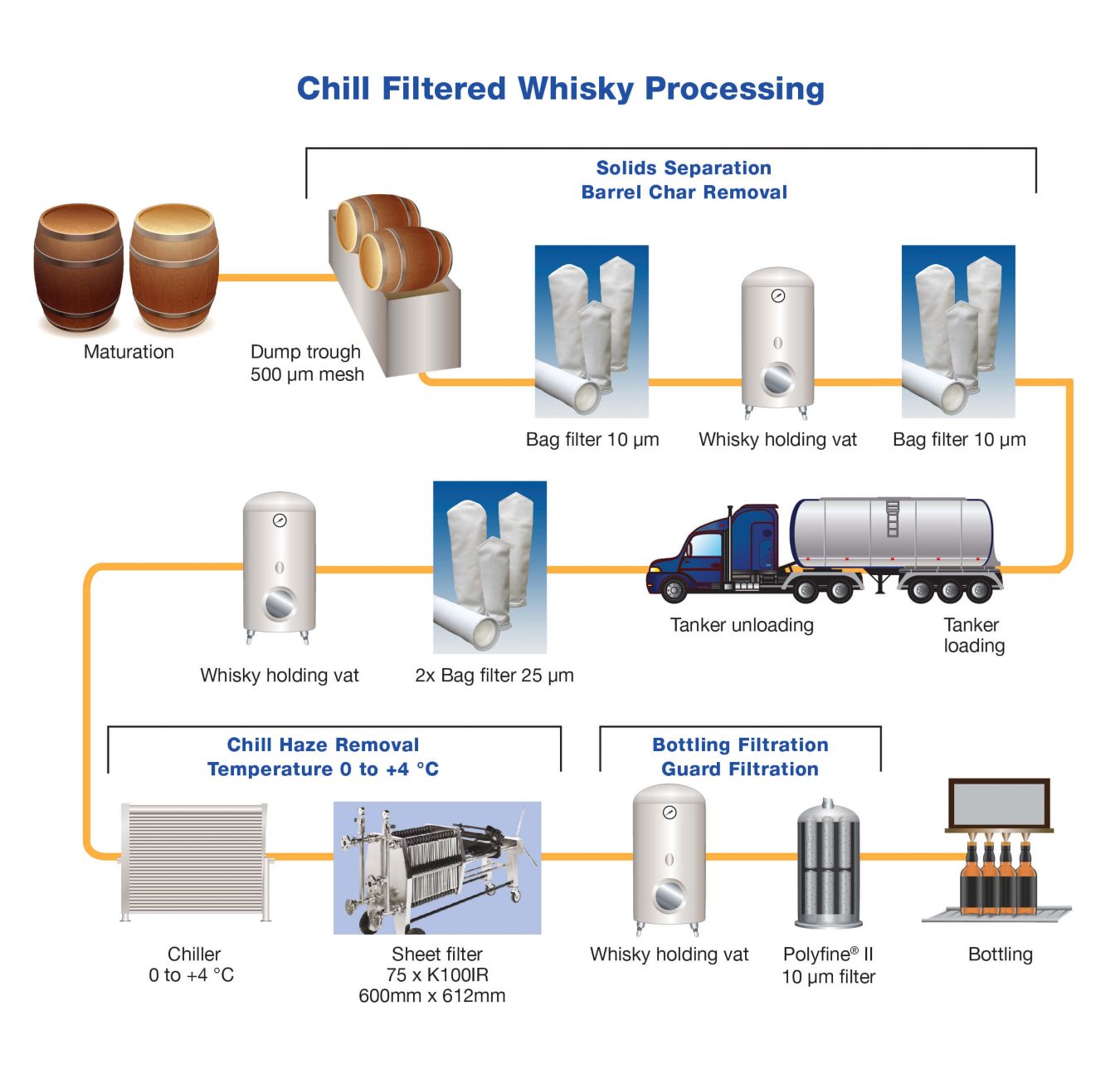 Chill Filtered Whisky Processing

Solids Separation
Barrel Char Removal

Maturation

Dump trough
500 µm mesh

Bag filter 10 µm

Whisky holding vat

Bag filter 10 µm

Whisky holding vat

2x Bag filter 25 µm

Tanker unloading

Tanker loading

Chill Haze Removal
Temperature 0 to +4 °C

Bottling Filtration
Guard Filtration

Chiller
0 to +4 °C

Sheet filter
75 x K100IR
600mm x 612mm

Whisky holding vat

Polyfine® II
10 µm filter

Bottling